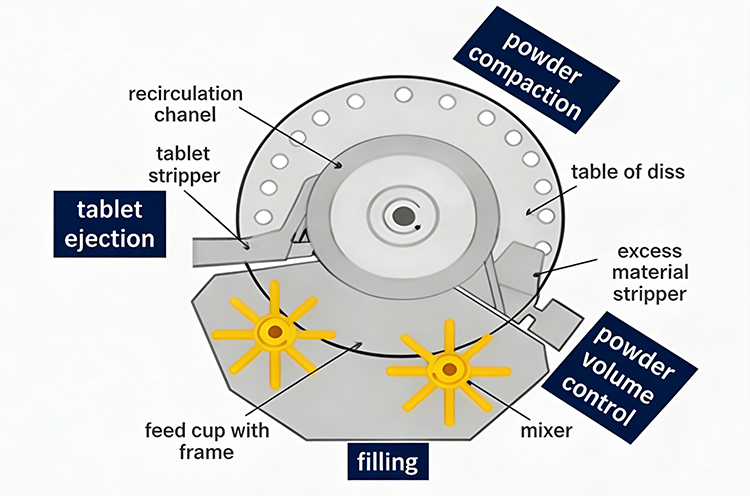 powder compaction

recirculation chanel

tablet stripper

table of diss

tablet ejection

excess material stripper

powder volume control

feed cup with frame

mixer

filling