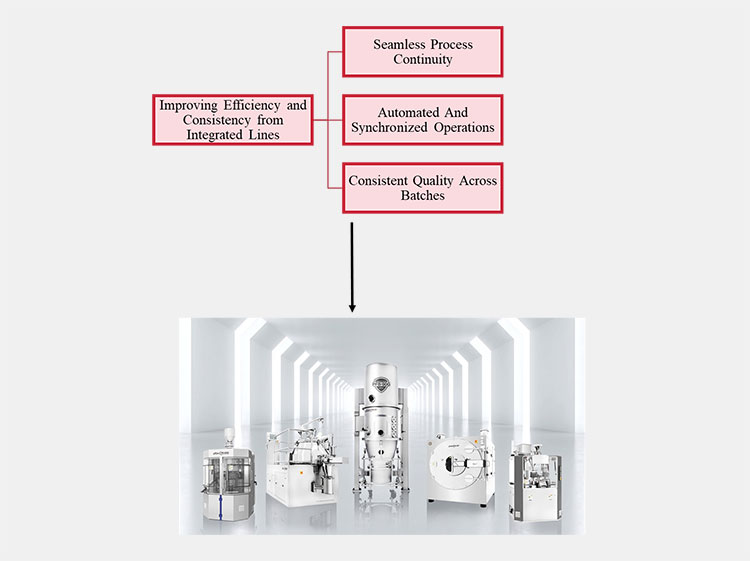 Improving Efficiency and Consistency from Integrated Lines

Seamless Process Continuity

Automated And Synchronized Operations

Consistent Quality Across Batches