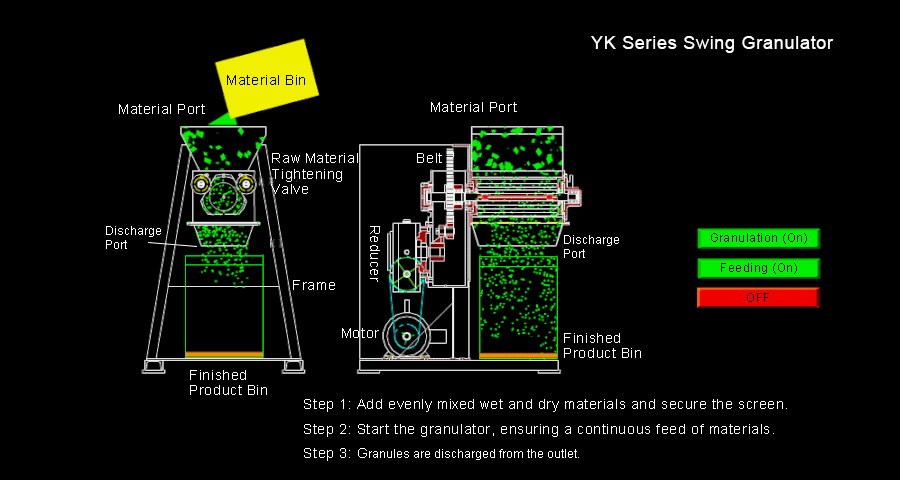 YK Series Swing Granulator

Material Bin

Material Port

Raw Material Tightening Valve

Discharge Port

Frame

Finished Product Bin

Material Port

Belt

Reducer

Motor

Discharge Port

Finished Product Bin

Granulation (On)

Feeding (On)

OFF

Step 1: Add evenly mixed wet and dry materials and secure the screen.

Step 2: Start the granulator, ensuring a continuous feed of materials.

Step 3: Granules are discharged from the outlet.