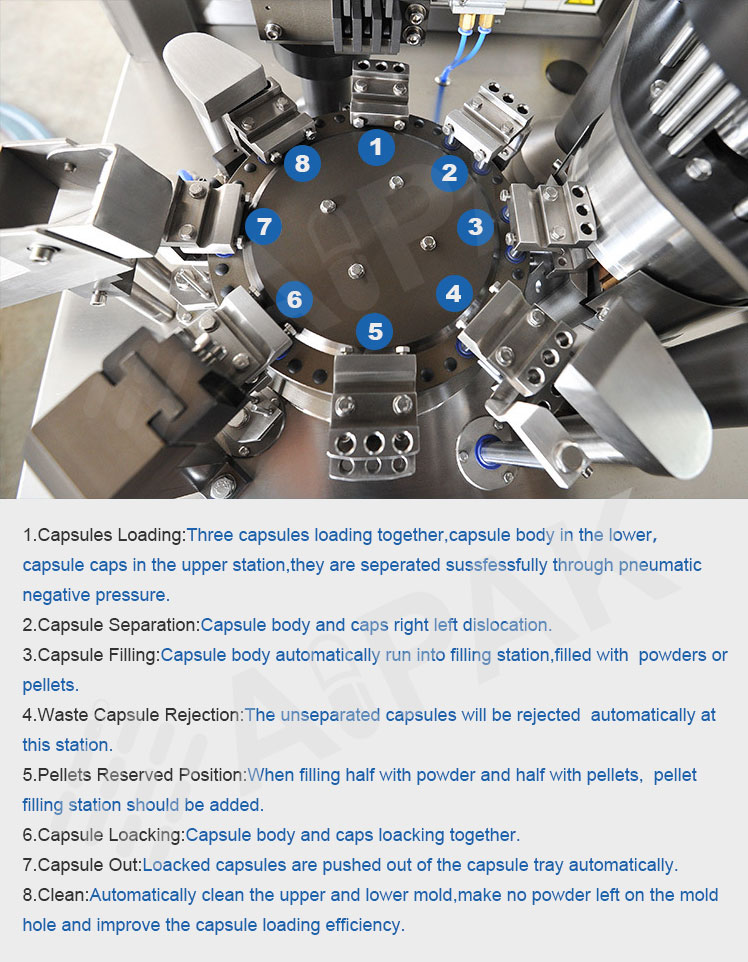 1
2
3
4
5
6
7
8

AIPAK

1.Capsules Loading:Three capsules loading together,capsule body in the lower, capsule caps in the upper station,they are seperated sussfessfully through pneumatic negative pressure.

2.Capsule Separation:Capsule body and caps right left dislocation.

3.Capsule Filling:Capsule body automatically run into filling station,filled with powders or pellets.

4.Waste Capsule Rejection:The unseparated capsules will be rejected automatically at this station.

5.Pellets Reserved Position:When filling half with powder and half with pellets, pellet filling station should be added.

6.Capsule Loacking:Capsule body and caps loacking together.

7.Capsule Out:Loacked capsules are pushed out of the capsule tray automatically.

8.Clean:Automatically clean the upper and lower mold,make no powder left on the mold hole and improve the capsule loading efficiency.