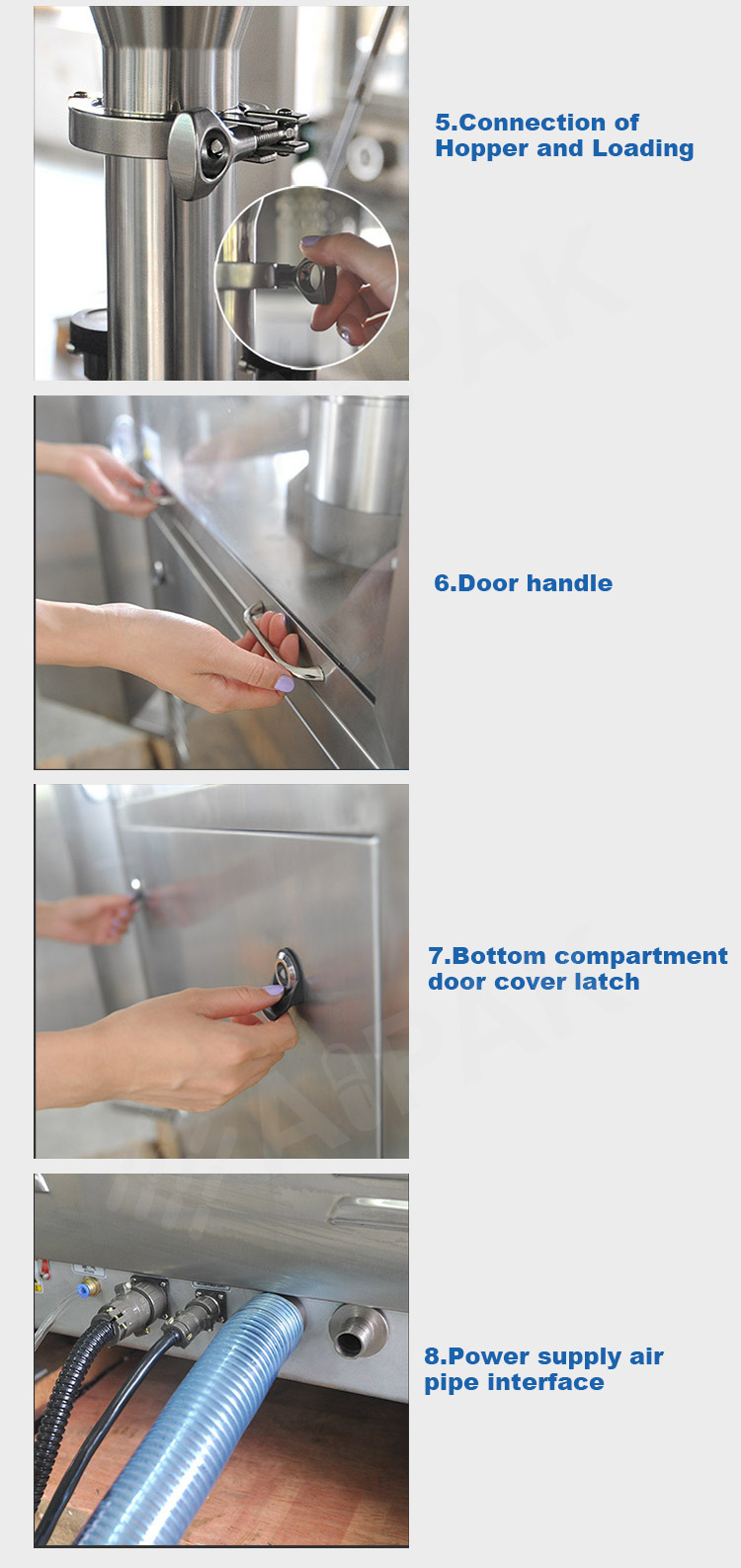 5.Connection of Hopper and Loading

6.Door handle

7.Bottom compartment door cover latch

8.Power supply air pipe interface