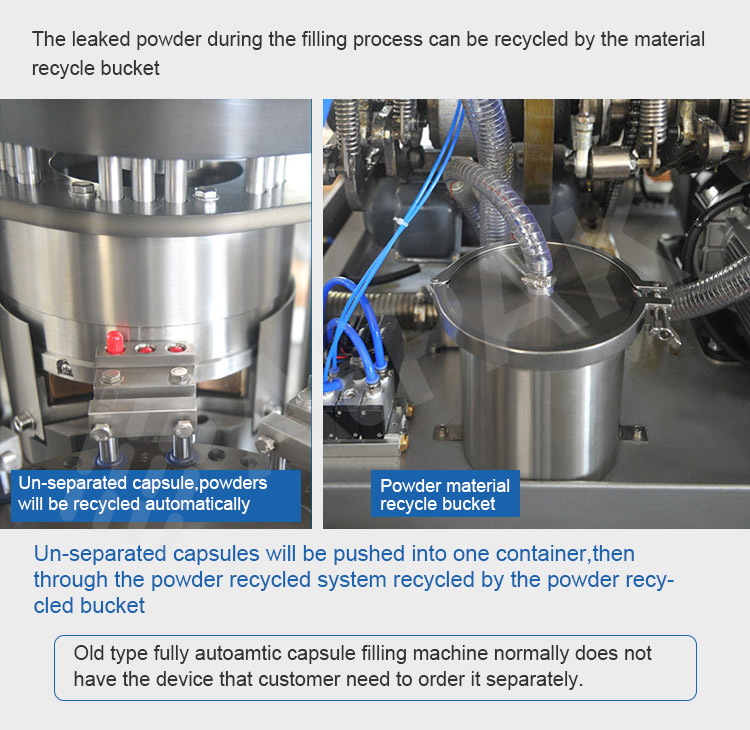 The leaked powder during the filling process can be recycled by the material recycle bucket

Un-separated capsule,powders will be recycled automatically

Powder material recycle bucket

Un-separated capsules will be pushed into one container,then through the powder recycled system recycled by the powder recycled bucket

Old type fully autoamtic capsule filling machine normally does not have the device that customer need to order it separately.