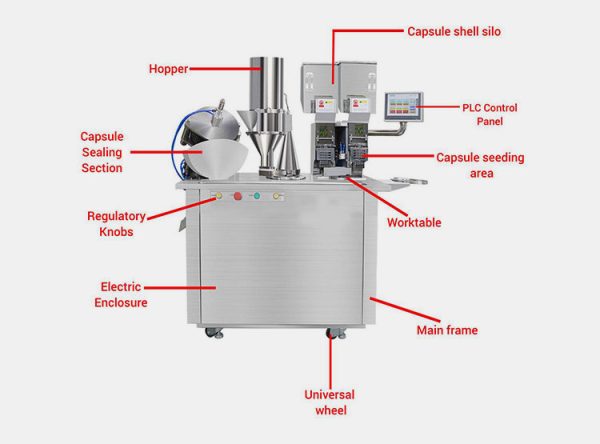 Capsule shell silo

Hopper

PLC Control Panel

Capsule Sealing Section

Capsule seeding area

Regulatory Knobs

Worktable

Electric Enclosure

Main frame

Universal wheel