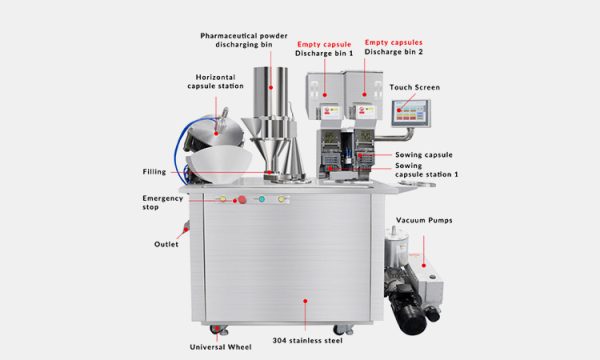 Pharmaceutical powder discharging bin

Empty capsule Discharge bin 1

Empty capsules Discharge bin 2

Horizontal capsule station

Touch Screen

Sowing capsule

Sowing capsule station 1

Filling

Emergency stop

Outlet

Vacuum Pumps

Universal Wheel

304 stainless steel