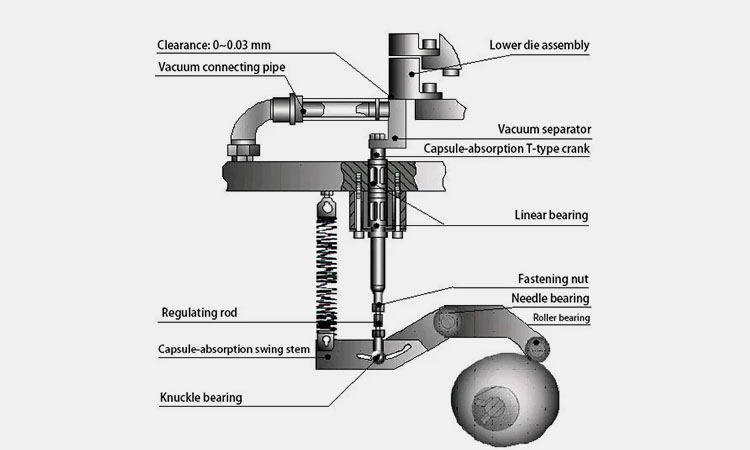 Clearance: 0~0.03 mm
Vacuum connecting pipe
Lower die assembly
Vacuum separator
Capsule-absorption T-type crank
Linear bearing
Fastening nut
Needle bearing
Roller bearing
Regulating rod
Capsule-absorption swing stem
Knuckle bearing