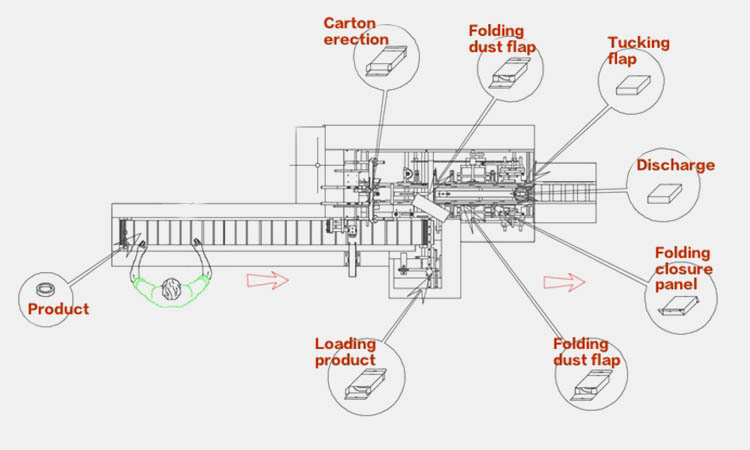 Carton erection

Folding dust flap

Tucking flap

Discharge

Folding closure panel

Product

Loading product

Folding dust flap