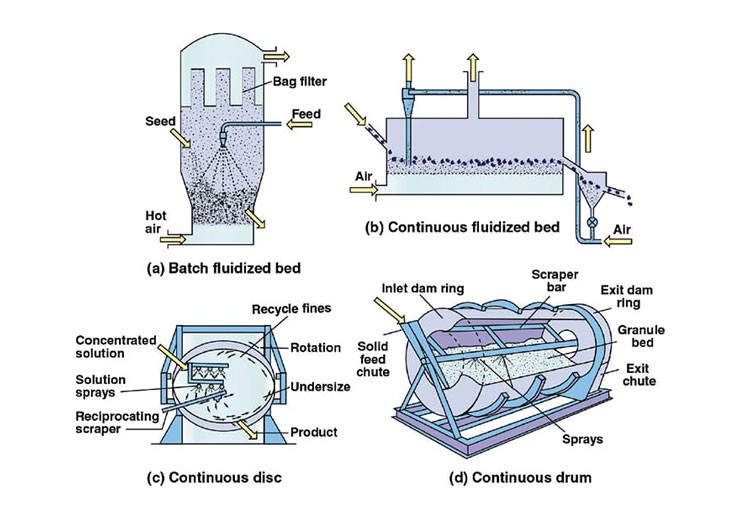 Bag filter
Seed
Feed
Hot air
(a) Batch fluidized bed

Air
Air
(b) Continuous fluidized bed

Recycle fines
Concentrated solution
Rotation
Solution sprays
Undersize
Reciprocating scraper
Product
(c) Continuous disc

Inlet dam ring
Scraper bar
Exit dam ring
Granule bed
Solid feed chute
Exit chute
Sprays
(d) Continuous drum