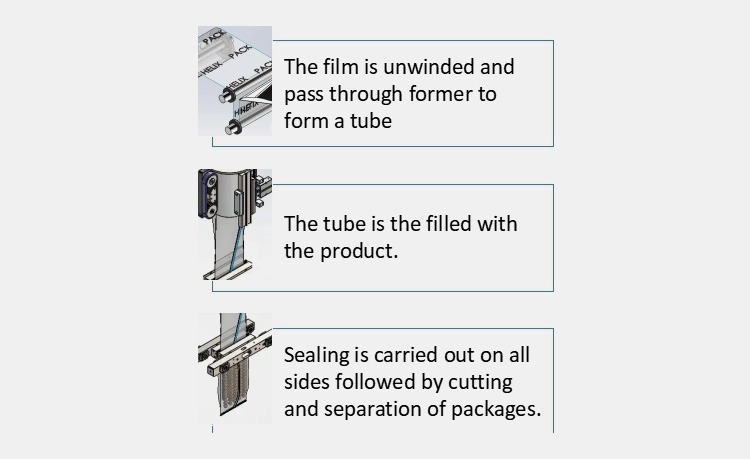 PACK
HELIX PACK
HELIX PACK
HELIX

The film is unwinded and pass through former to form a tube

The tube is the filled with the product.

Sealing is carried out on all sides followed by cutting and separation of packages.