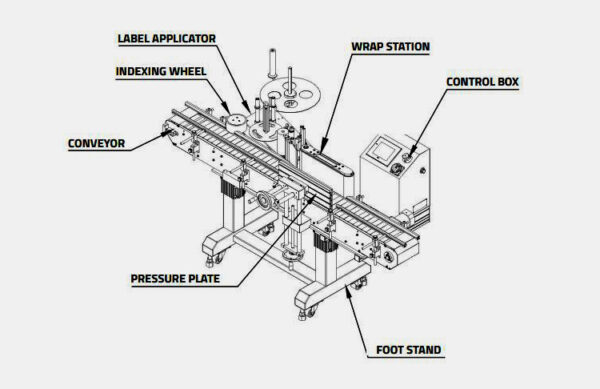 LABEL APPLICATOR
INDEXING WHEEL
WRAP STATION
CONTROL BOX
CONVEYOR
PRESSURE PLATE
FOOT STAND