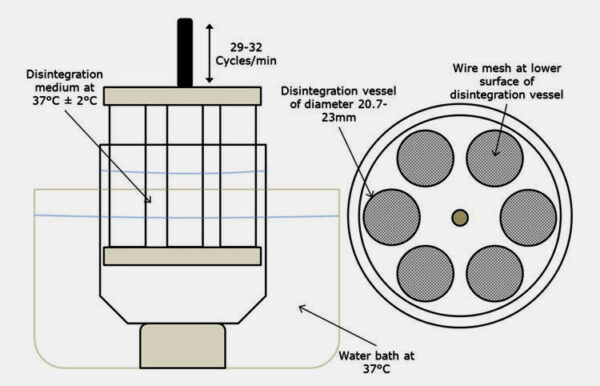 29-32
Cycles/min

Disintegration medium at 37°C ± 2°C

Disintegration vessel of diameter 20.7-23mm

Wire mesh at lower surface of disintegration vessel

Water bath at 37°C