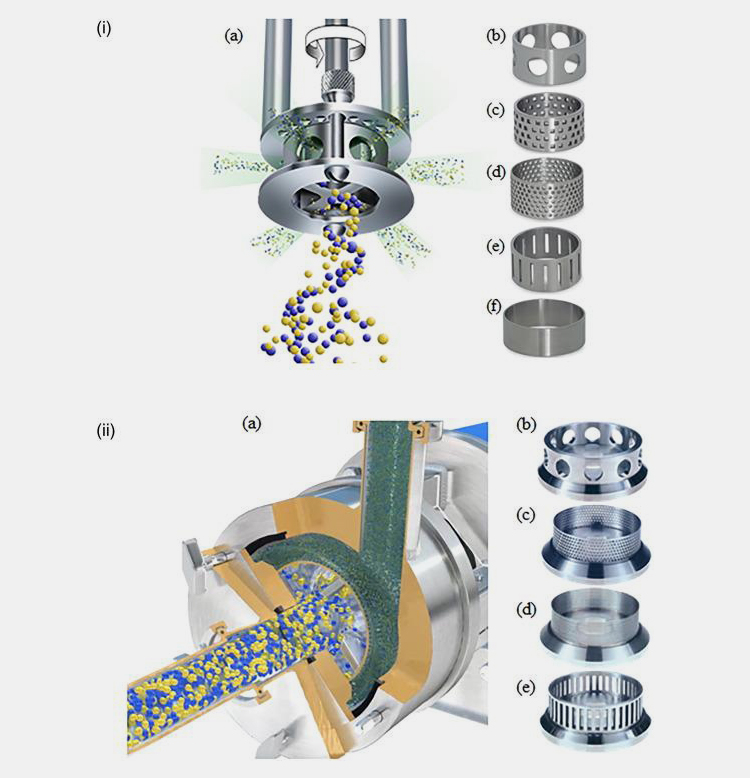 (i)
(a)
(b)
(c)
(d)
(e)
(f)

(ii)
(a)
(b)
(c)
(d)
(e)