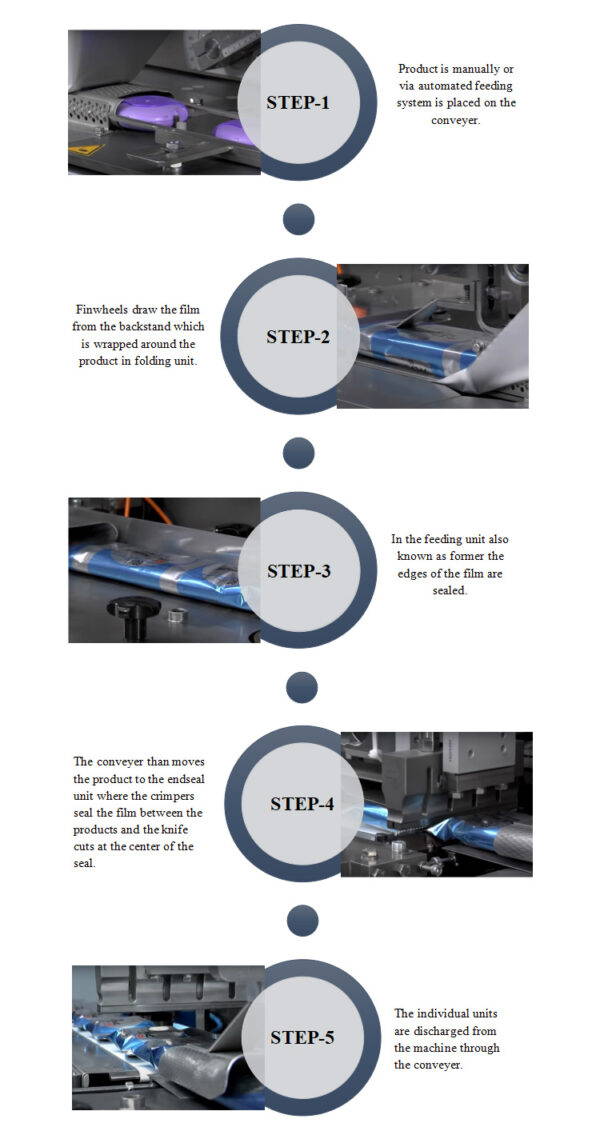 STEP-1

Product is manually or via automated feeding system is placed on the conveyer.

Finwheels draw the film from the backstand which is wrapped around the product in folding unit.

STEP-2

STEP-3

In the feeding unit also known as former the edges of the film are sealed.

The conveyer than moves the product to the endseal unit where the crimpers seal the film between the products and the knife cuts at the center of the seal.

STEP-4

STEP-5

The individual units are discharged from the machine through the conveyer.