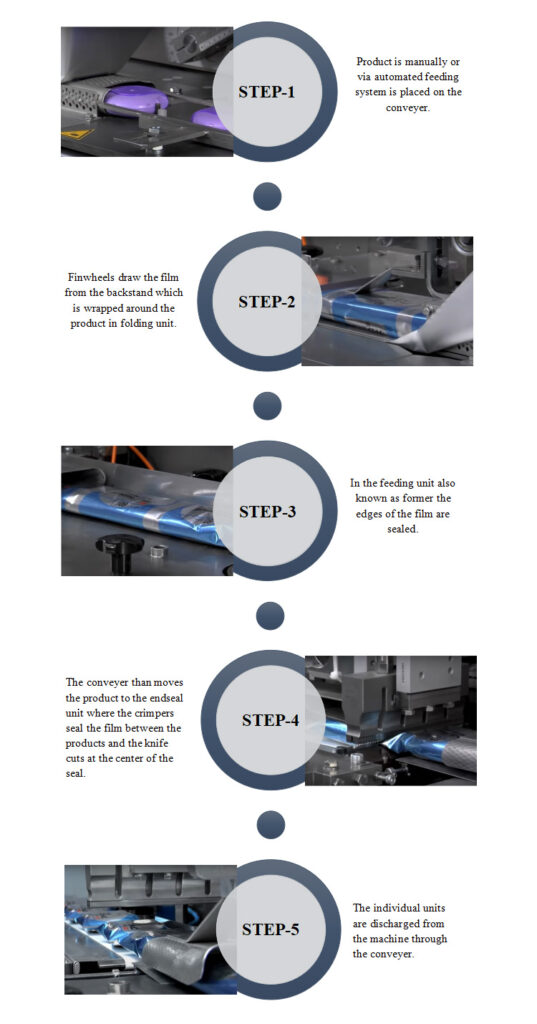 STEP-1

Product is manually or via automated feeding system is placed on the conveyer.

Finwheels draw the film from the backstand which is wrapped around the product in folding unit.

STEP-2

STEP-3

In the feeding unit also known as former the edges of the film are sealed.

The conveyer than moves the product to the endseal unit where the crimpers seal the film between the products and the knife cuts at the center of the seal.

STEP-4

STEP-5

The individual units are discharged from the machine through the conveyer.