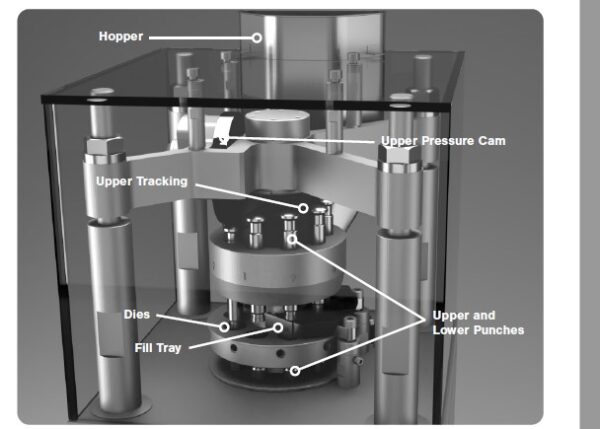 Hopper

Upper Pressure Cam

Upper Tracking

Dies

Fill Tray

Upper and Lower Punches