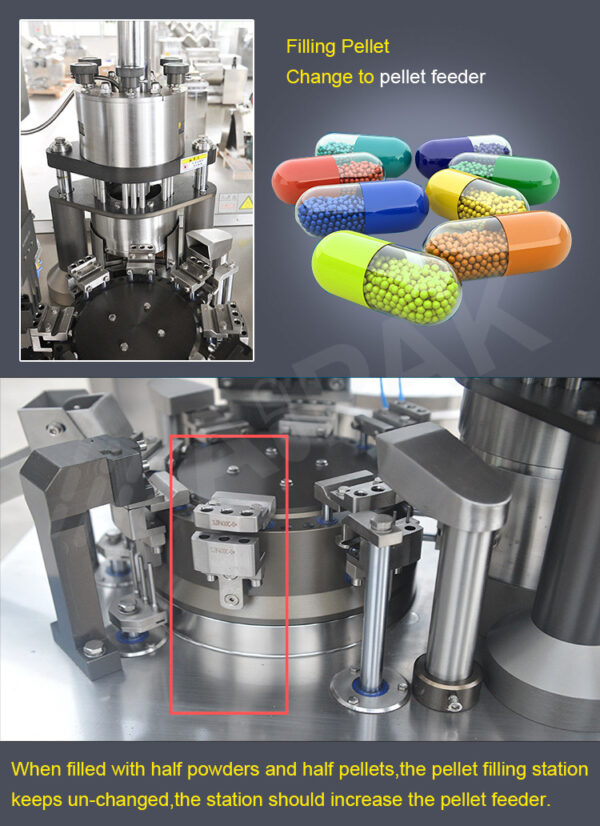 Filling Pellet
Change to pellet feeder

When filled with half powders and half pellets,the pellet filling station keeps un-changed,the station should increase the pellet feeder.