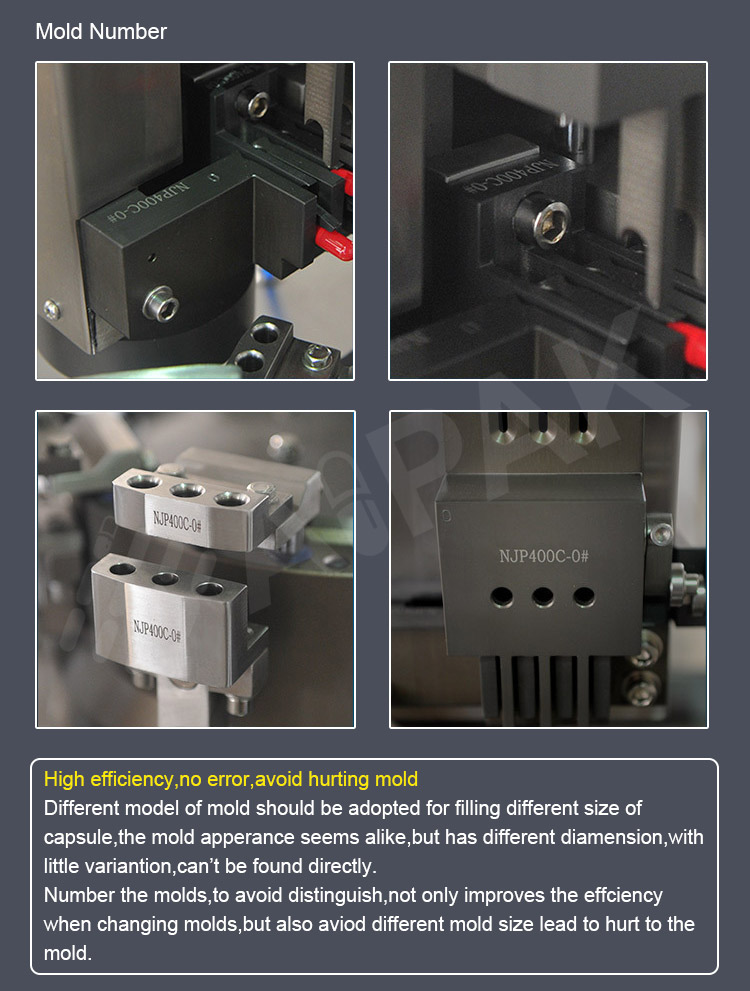 Mold Number

NJP400C-0#

NJP400C-0#

NJP400C-0#

NJP400C-0#

NJP400C-0#

High efficiency,no error,avoid hurting mold
Different model of mold should be adopted for filling different size of capsule,the mold apperance seems alike,but has different diamension,with little variantion,can't be found directly.
Number the molds,to avoid distinguish,not only improves the effciency when changing molds,but also aviod different mold size lead to hurt to the mold.