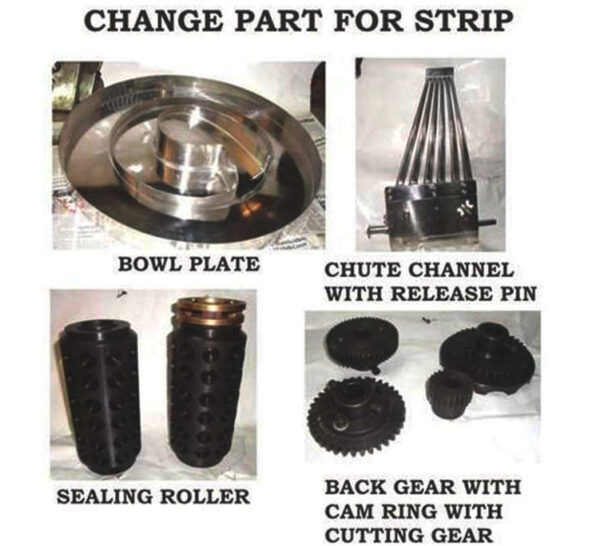 CHANGE PART FOR STRIP

BOWL PLATE

CHUTE CHANNEL WITH RELEASE PIN

SEALING ROLLER

BACK GEAR WITH CAM RING WITH CUTTING GEAR