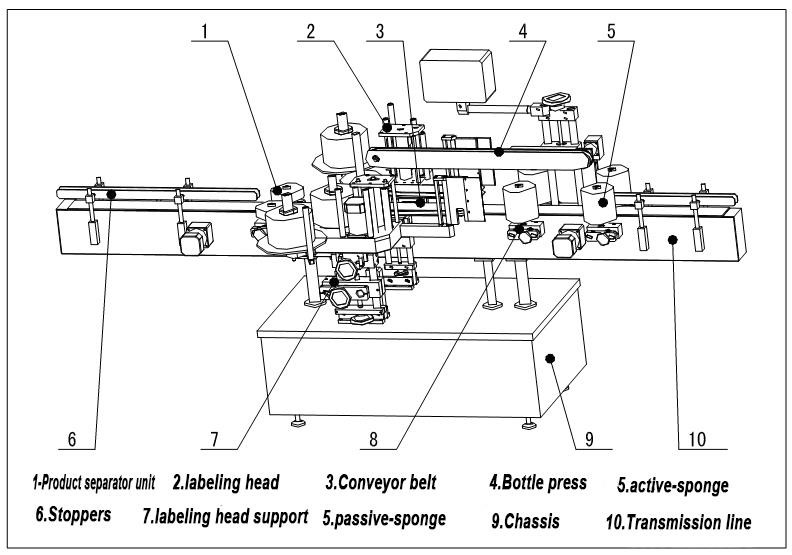 1
2
3
4
5
6
7
8
9
10

1-Product separator unit 2.labeling head 3.Conveyor belt 4.Bottle press 5.active-sponge
6.Stoppers 7.labeling head support 5.passive-sponge 9.Chassis 10.Transmission line