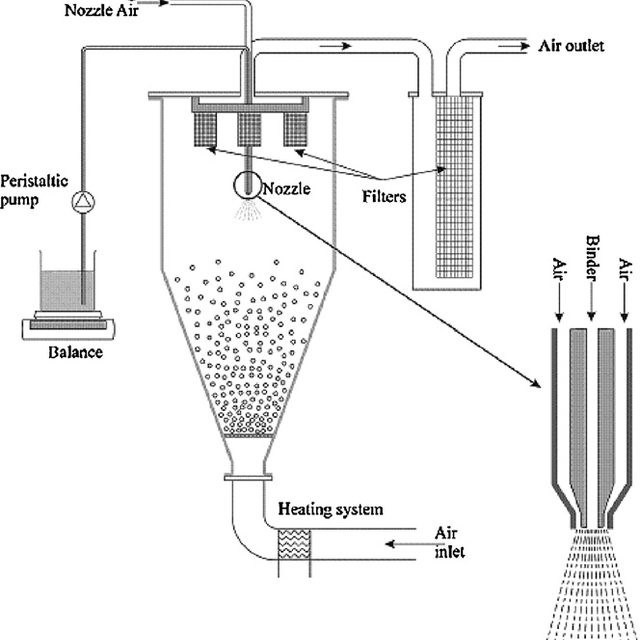 Nozzle Air

Air outlet

Peristaltic pump

Nozzle

Filters

Air

Binder

Air

Balance

Heating system

Air inlet