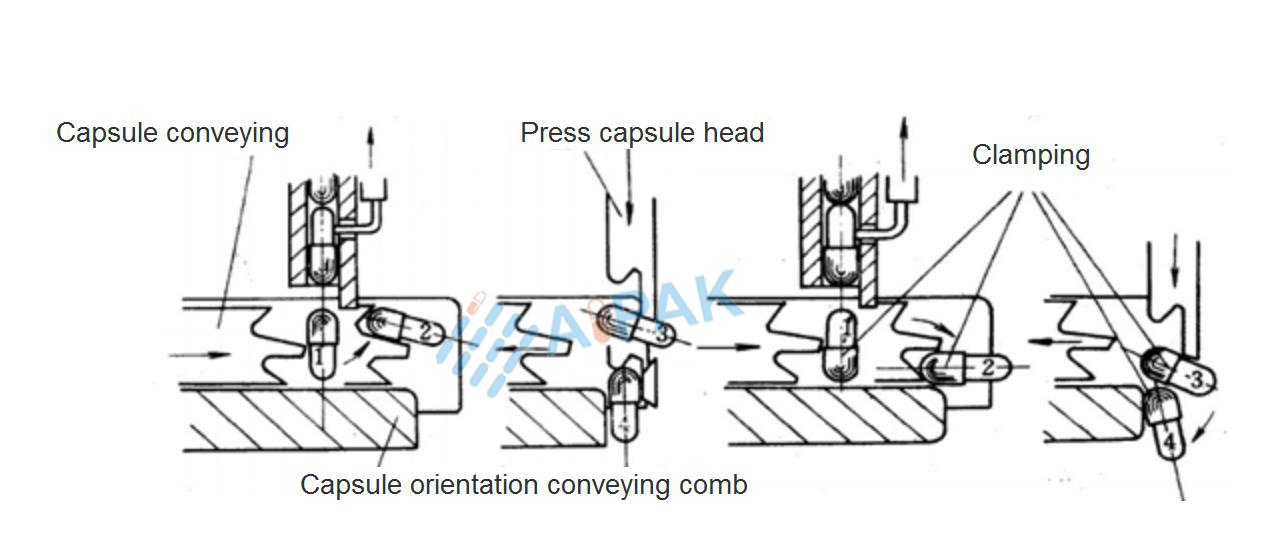 Capsule conveying

Press capsule head

Clamping

1

2

3

AIPAK

1

2

3

4

Capsule orientation conveying comb